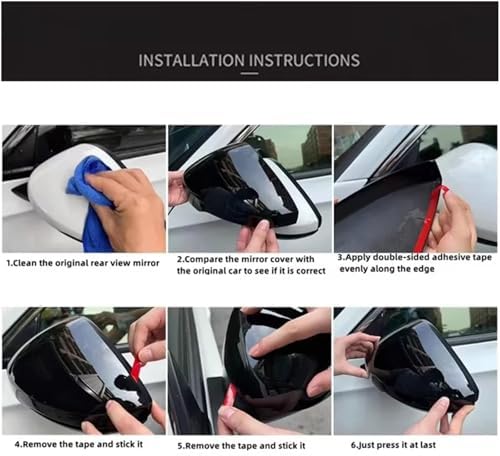 INSTALLATION INSTRUCTIONS

1.Clean the original rear view mirror

2.Compare the mirror cover with the original car to see if it is correct

3.Apply double-sided adhesive tape evenly along the edge

4.Remove the tape and stick it

5.Remove the tape and stick it

6.Just press it at last