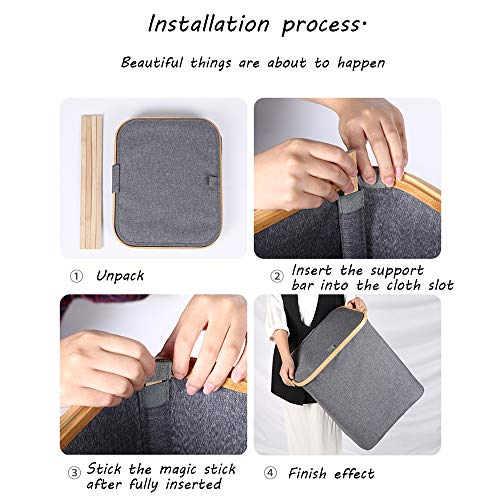 Installation process·

Beautiful things are about to happen

① Unpack

② Insert the support bar into the cloth slot

③ Stick the magic stick after fully inserted

④ Finish effect