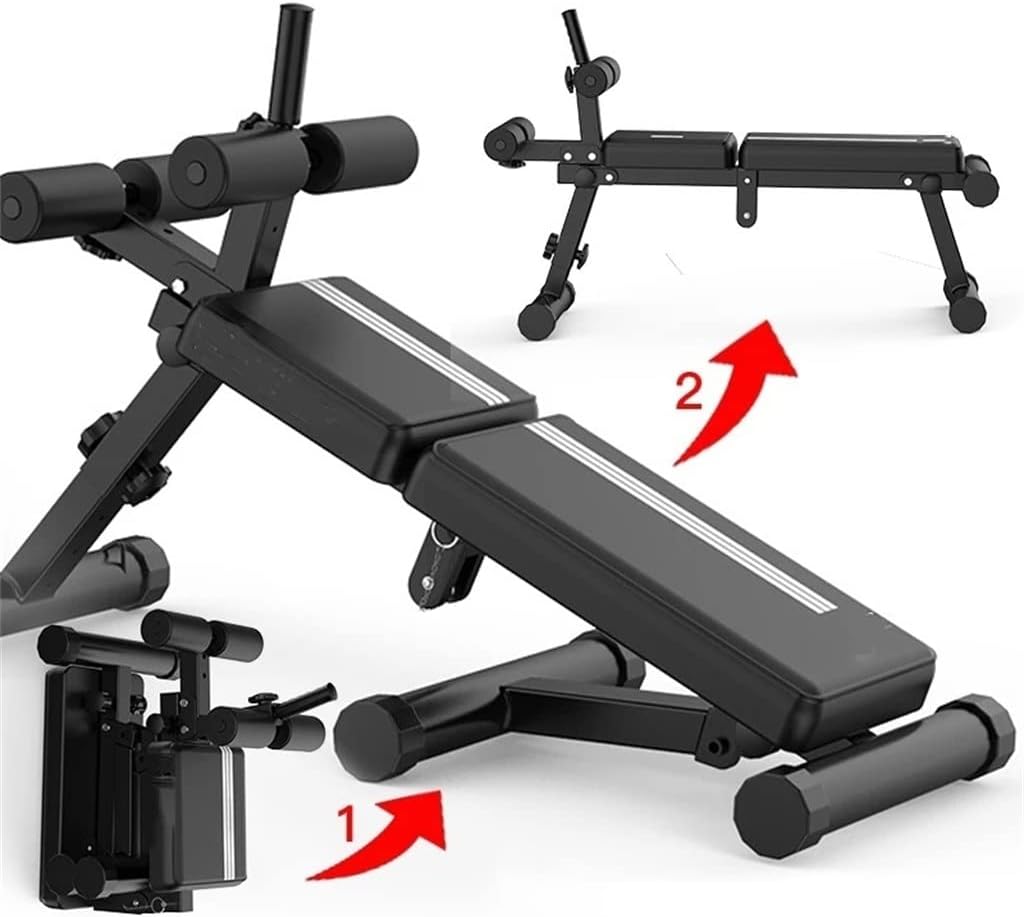 2

1