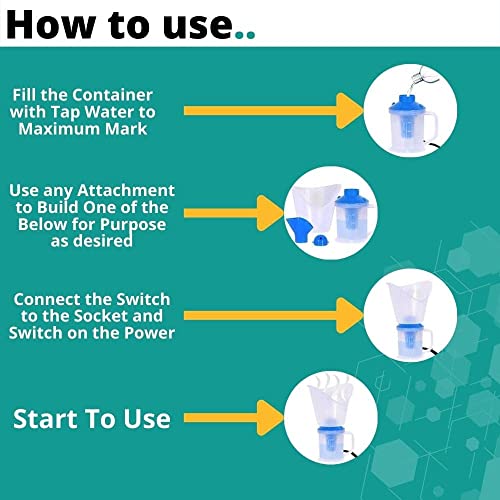 How to use..

Fill the Container with Tap Water to Maximum Mark

Use any Attachment to Build One of the Below for Purpose as desired

Connect the Switch to the Socket and Switch on the Power

Start To Use