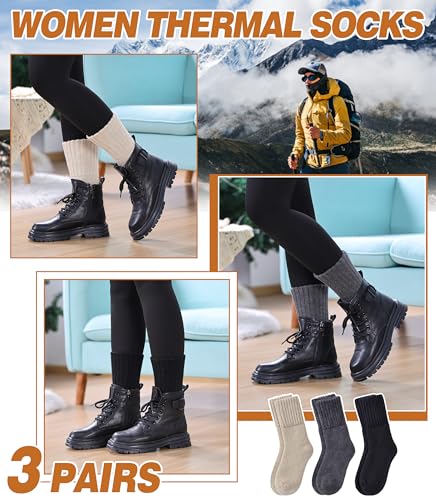 WOMEN THERMAL SOCKS

3 PAIRS