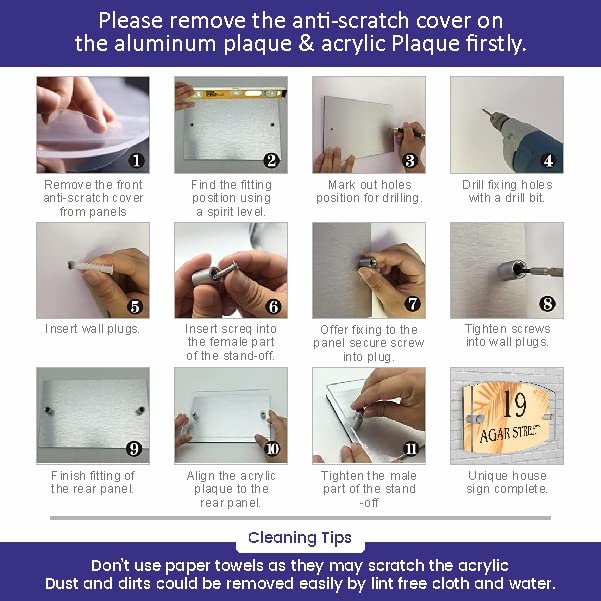 Please remove the anti-scratch cover on the aluminum plaque & acrylic Plaque firstly.

1
Remove the front anti-scratch cover from panels

2
Find the fitting position using a spirit level.

3
Mark out holes position for drilling.

4
Drill fixing holes with a drill bit.

5
Insert wall plugs.

6
Insert screq into the female part of the stand-off.

7
Offer fixing to the panel secure screw into plug.

8
Tighten screws into wall plugs.

9
Finish fitting of the rear panel.

10
Align the acrylic plaque to the rear panel.

11
Tighten the male part of the stand -off

19
AGAR STREET
Unique house sign complete.

Cleaning Tips

Don't use paper towels as they may scratch the acrylic
Dust and dirts could be removed easily by lint free cloth and water.