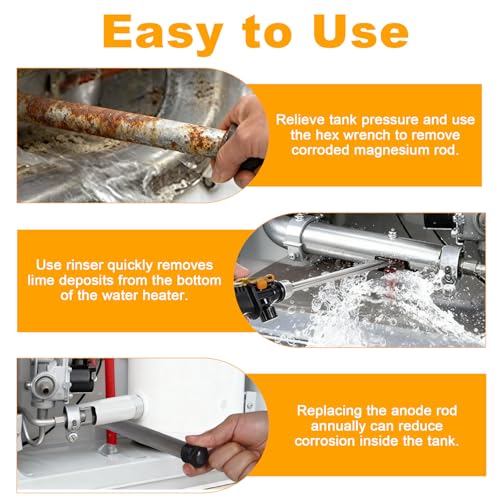 Easy to Use

Relieve tank pressure and use the hex wrench to remove corroded magnesium rod.

Use rinser quickly removes lime deposits from the bottom of the water heater.

Replacing the anode rod annually can reduce corrosion inside the tank.