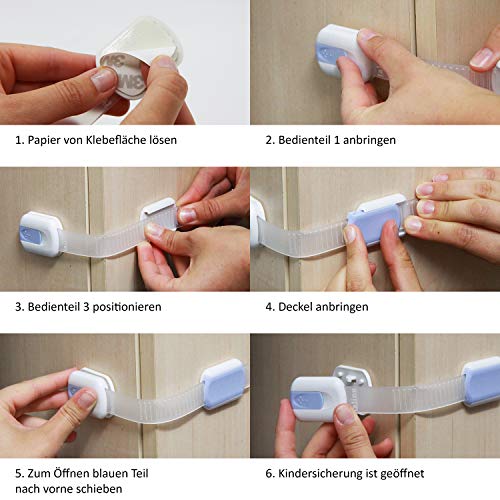 3M

1. Papier von Klebefläche lösen

2. Bedienteil 1 anbringen

3. Bedienteil 3 positionieren

4. Deckel anbringen

5. Zum Öffnen blauen Teil nach vorne schieben

6. Kindersicherung ist geöffnet