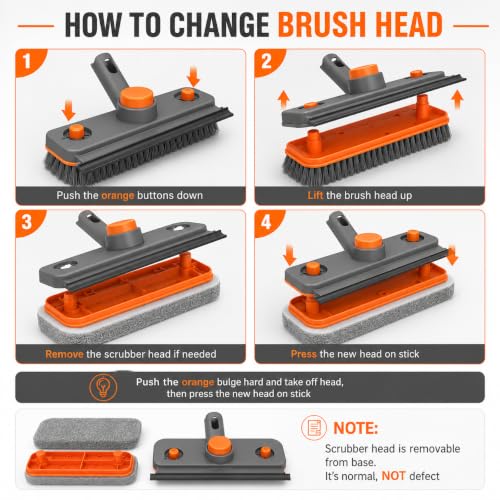 HOW TO CHANGE BRUSH HEAD

1
Push the orange buttons down

2
Lift the brush head up

3
Remove the scrubber head if needed

4
Press the new head on stick

Push the orange bulge hard and take off head, then press the new head on stick

NOTE:
Scrubber head is removable from base.
It's normal, NOT defect