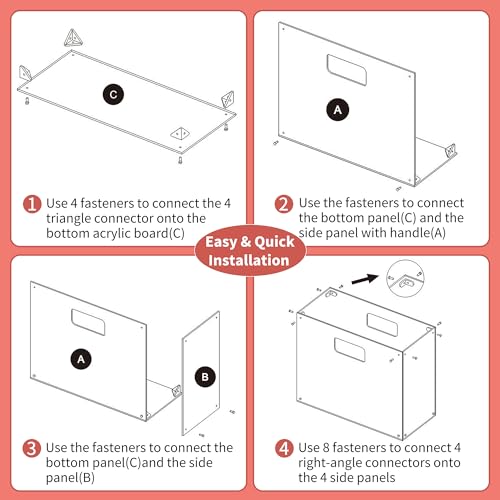 C

1 Use 4 fasteners to connect the 4 triangle connector onto the bottom acrylic board(C)

A

2 Use the fasteners to connect the bottom panel(C) and the side panel with handle(A)

Easy & Quick Installation

A

B

3 Use the fasteners to connect the bottom panel(C)and the side panel(B)

4 Use 8 fasteners to connect 4 right-angle connectors onto the 4 side panels