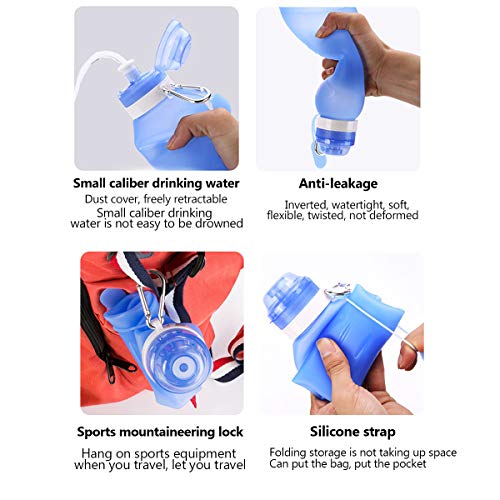 Small caliber drinking water

Dust cover, freely retractable
Small caliber drinking water is not easy to be drowned

Anti-leakage

Inverted, watertight, soft, flexible, twisted, not deformed

Sports mountaineering lock

Hang on sports equipment when you travel, let you travel

Silicone strap

Folding storage is not taking up space
Can put the bag, put the pocket