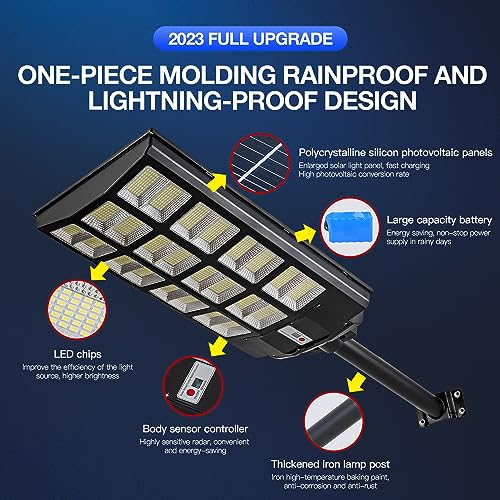 2023 FULL UPGRADE

ONE-PIECE MOLDING RAINPROOF AND LIGHTNING-PROOF DESIGN

Polycrystalline silicon photovoltaic panels
Enlarged solar light panel, fast charging
High photovoltaic conversion rate

Large capacity battery
Energy saving, non-stop power supply in rainy days

LED chips
Improve the efficiency of the light source, higher brightness

Body sensor controller
Highly sensitive radar, convenient and energy-saving

Thickened iron lamp post
Iron high-temperature baking paint, anti-corrosion and anti-rust