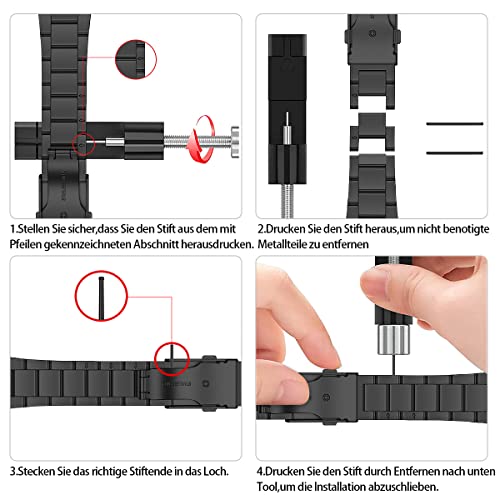 1.Stellen Sie sicher,dass Sie den Stift aus dem mit Pfeilen gekennzeichneten Abschnitt herausdrucken.

2.Drucken Sie den Stift heraus,um nicht benotigte Metallteile zu entfernen

3.Stecken Sie das richtige Stiftende in das Loch.

4.Drucken Sie den Stift durch Entfernen nach unten Tool,um die Installation abzuschlieben.