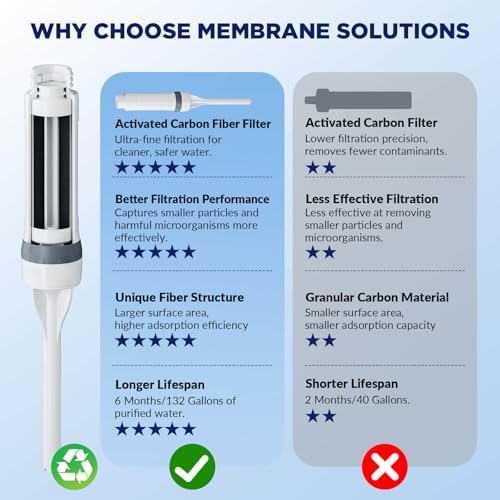 WHY CHOOSE MEMBRANE SOLUTIONS

Activated Carbon Fiber Filter
Ultra-fine filtration for cleaner, safer water.
★★★★★

Better Filtration Performance
Captures smaller particles and harmful microorganisms more effectively.
★★★★★

Unique Fiber Structure
Larger surface area, higher adsorption efficiency
★★★★★

Longer Lifespan
6 Months/132 Gallons of purified water.
★★★★★

Activated Carbon Filter
Lower filtration precision, removes fewer contaminants.
★★

Less Effective Filtration
Less effective at removing smaller particles and microorganisms.
★★

Granular Carbon Material
Smaller surface area, smaller adsorption capacity
★★

Shorter Lifespan
2 Months/40 Gallons.
★★