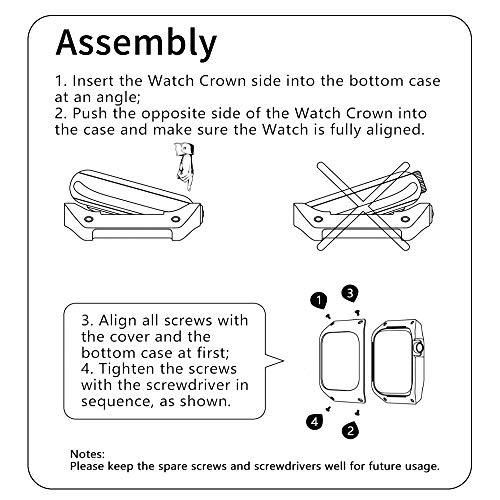 Assembly

1. Insert the Watch Crown side into the bottom case at an angle;
2. Push the opposite side of the Watch Crown into the case and make sure the Watch is fully aligned.

3. Align all screws with the cover and the bottom case at first;
4. Tighten the screws with the screwdriver in sequence, as shown.

1
3
4
2

Notes:
Please keep the spare screws and screwdrivers well for future usage.