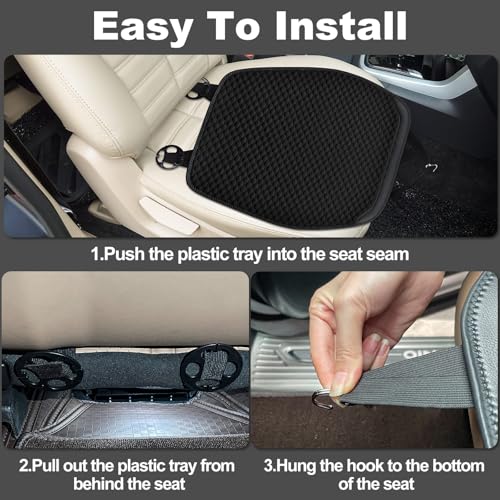 Easy To Install

1.Push the plastic tray into the seat seam

2.Pull out the plastic tray from behind the seat

3.Hung the hook to the bottom of the seat