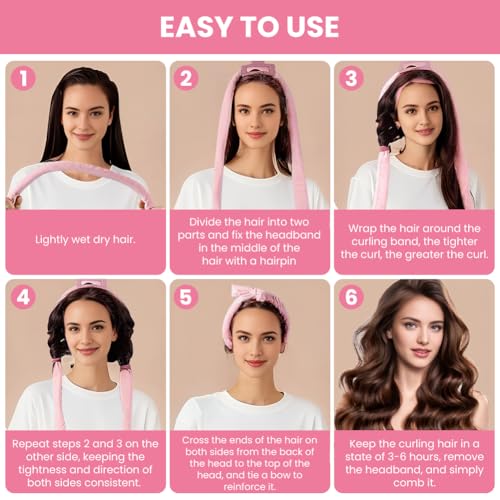 EASY TO USE

1

Lightly wet dry hair.

2

Divide the hair into two parts and fix the headband in the middle of the hair with a hairpin

3

Wrap the hair around the curling band, the tighter the curl, the greater the curl.

4

Repeat steps 2 and 3 on the other side, keeping the tightness and direction of both sides consistent.

5

Cross the ends of the hair on both sides from the back of the head to the top of the head, and tie a bow to reinforce it.

6

Keep the curling hair in a state of 3-6 hours, remove the headband, and simply comb it.