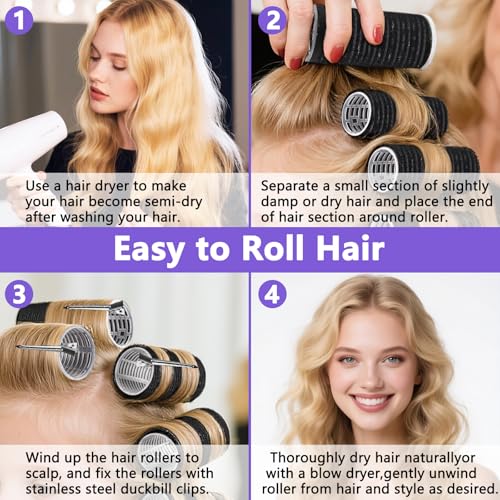 1

Use a hair dryer to make your hair become semi-dry after washing your hair.

2

Separate a small section of slightly damp or dry hair and place the end of hair section around roller.

Easy to Roll Hair

3

Wind up the hair rollers to scalp, and fix the rollers with stainless steel duckbill clips.

4

Thoroughly dry hair naturallyor with a blow dryer,gently unwind roller from hair and style as desired.