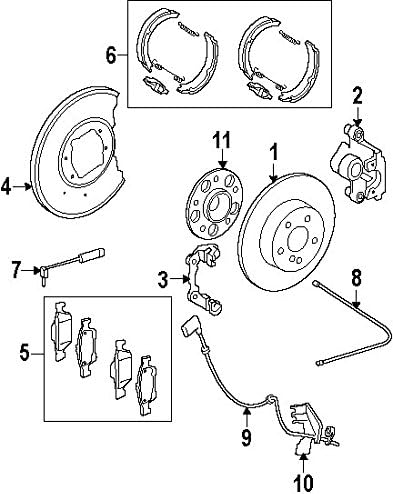 6
2
11
1
4
7
3
8
5
9
10