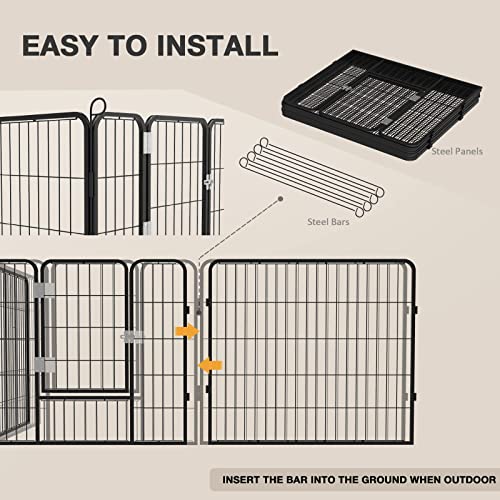 EASY TO INSTALL

Steel Panels

Steel Bars

INSERT THE BAR INTO THE GROUND WHEN OUTDOOR