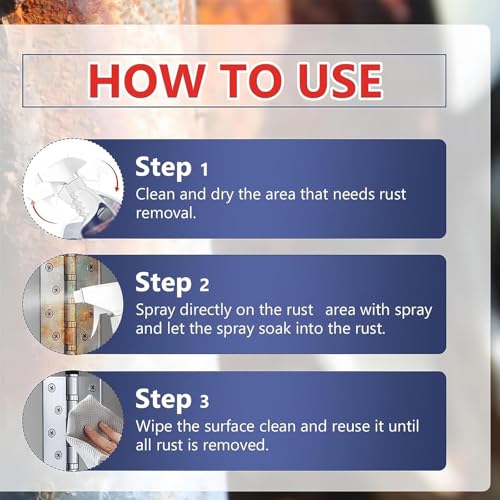 HOW TO USE

Step 1
Clean and dry the area that needs rust removal.

Step 2
Spray directly on the rust area with spray and let the spray soak into the rust.

Step 3
Wipe the surface clean and reuse it until all rust is removed.