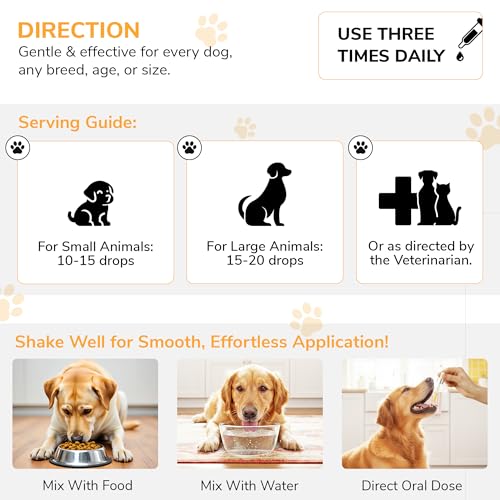 DIRECTION
Gentle & effective for every dog, any breed, age, or size.

USE THREE TIMES DAILY

Serving Guide:

For Small Animals: 10-15 drops

For Large Animals: 15-20 drops

Or as directed by the Veterinarian.

Shake Well for Smooth, Effortless Application!

Mix With Food

Mix With Water

Direct Oral Dose