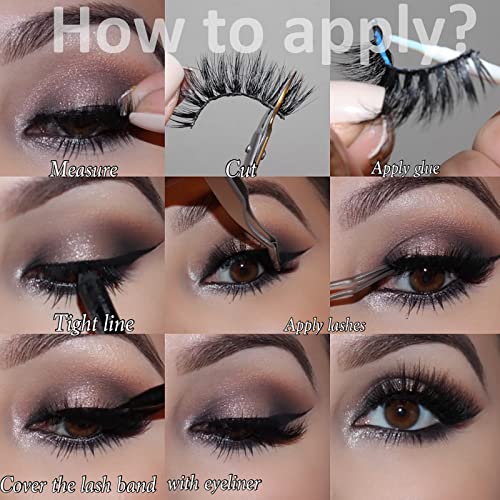 How to apply?

Measure

Cut

Apply glue

Tight line

Apply lashes

Cover the lash band with eyeliner