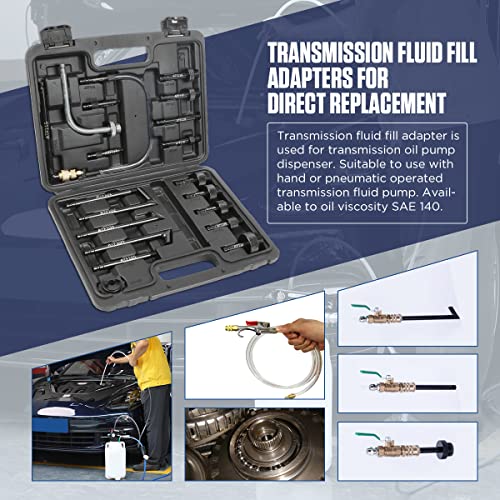 TRANSMISSION FLUID FILL ADAPTERS FOR DIRECT REPLACEMENT

Transmission fluid fill adapter is used for transmission oil pump dispenser. Suitable to use with hand or pneumatic operated transmission fluid pump. Available to oil viscosity SAE 140.