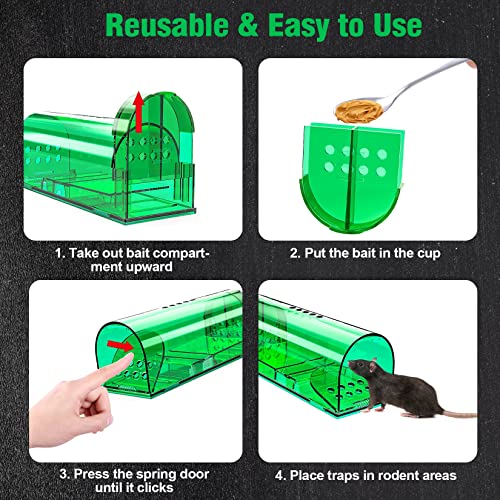 Reusable & Easy to Use

1. Take out bait compartment upward

2. Put the bait in the cup

3. Press the spring door until it clicks

4. Place traps in rodent areas