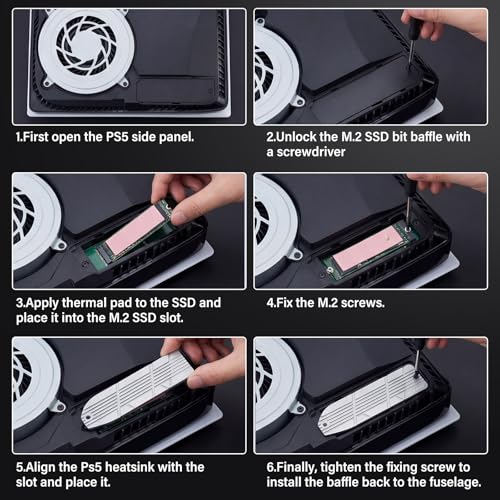 1.First open the PS5 side panel.

2.Unlock the M.2 SSD bit baffle with a screwdriver

3.Apply thermal pad to the SSD and place it into the M.2 SSD slot.

4.Fix the M.2 screws.

5.Align the Ps5 heatsink with the slot and place it.

6.Finally, tighten the fixing screw to install the baffle back to the fuselage.