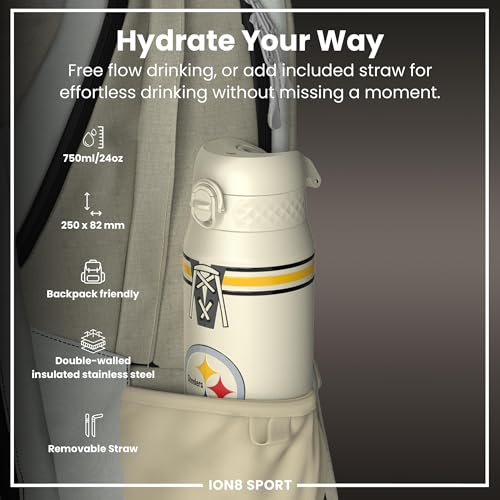 Hydrate Your Way

Free flow drinking, or add included straw for effortless drinking without missing a moment.

750ml/24oz

250 x 82 mm

Backpack friendly

Double-walled insulated stainless steel

Removable Straw

Steelers

ION8 SPORT