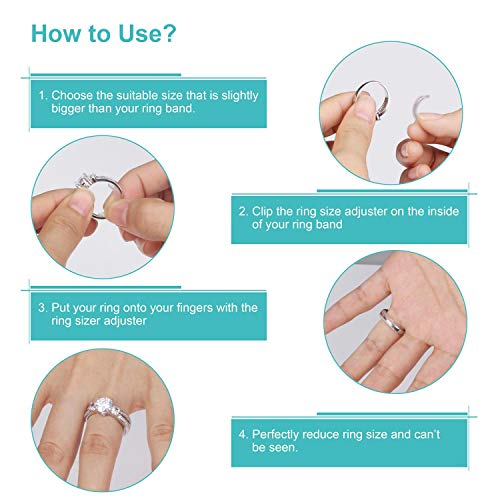 How to Use?

1. Choose the suitable size that is slightly bigger than your ring band.

2. Clip the ring size adjuster on the inside of your ring band

3. Put your ring onto your fingers with the ring sizer adjuster

4. Perfectly reduce ring size and can't be seen.