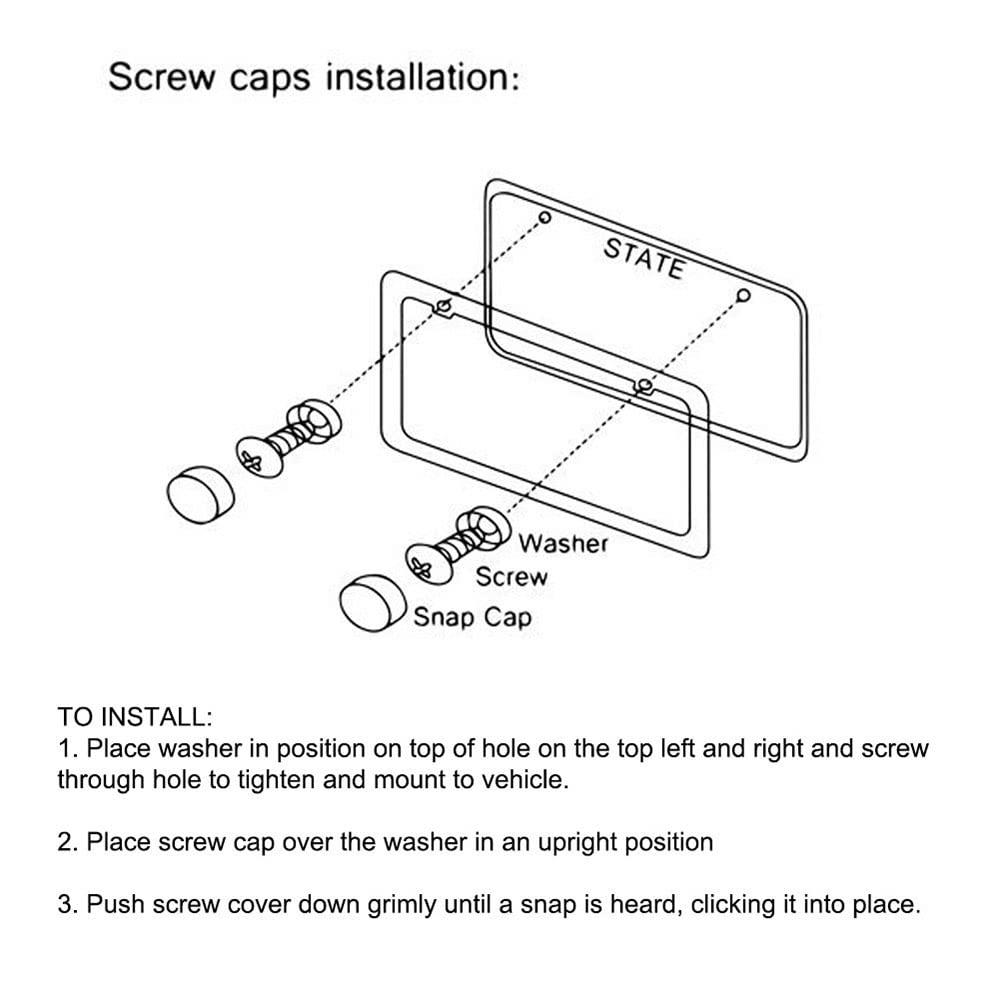 Screw caps installation:

STATE

Washer
Screw
Snap Cap

TO INSTALL:
1. Place washer in position on top of hole on the top left and right and screw through hole to tighten and mount to vehicle.

2. Place screw cap over the washer in an upright position

3. Push screw cover down grimly until a snap is heard, clicking it into place.