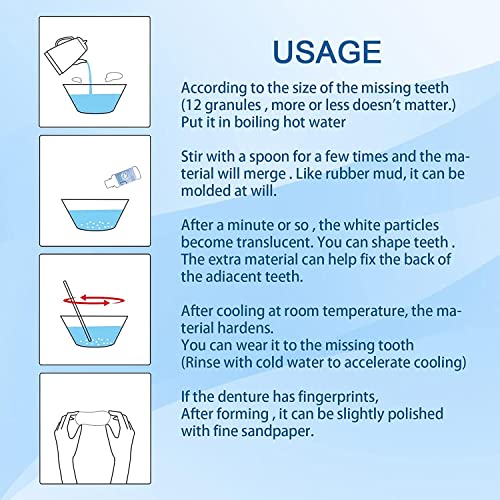 USAGE

According to the size of the missing teeth (12 granules , more or less doesn't matter.) Put it in boiling hot water

Stir with a spoon for a few times and the material will merge . Like rubber mud, it can be molded at will.

After a minute or so , the white particles become translucent. You can shape teeth . The extra material can help fix the back of the adiacent teeth.

After cooling at room temperature, the material hardens.
You can wear it to the missing tooth
(Rinse with cold water to accelerate cooling)

If the denture has fingerprints,
After forming , it can be slightly polished with fine sandpaper.