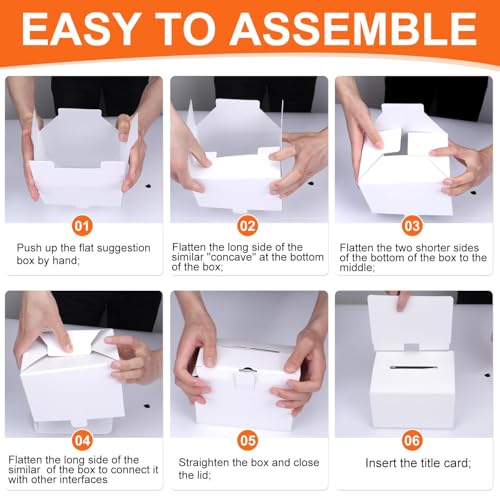 EASY TO ASSEMBLE

01

Push up the flat suggestion box by hand;

02

Flatten the long side of the similar "concave" at the bottom of the box;

03

Flatten the two shorter sides of the bottom of the box to the middle;

04

Flatten the long side of the similar of the box to connect it with other interfaces

05

Straighten the box and close the lid;

06

Insert the title card;