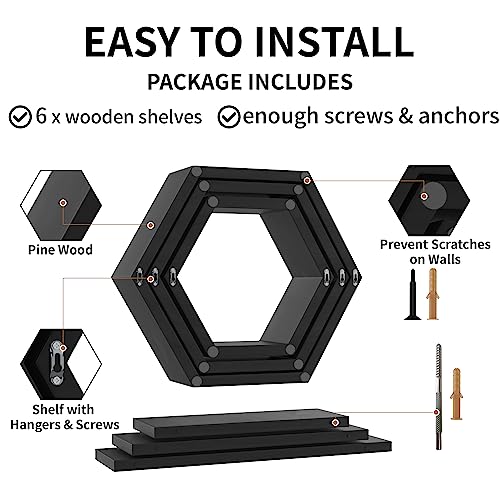 EASY TO INSTALL
PACKAGE INCLUDES
6 x wooden shelves enough screws & anchors

Pine Wood

Prevent Scratches on Walls

Shelf with Hangers & Screws