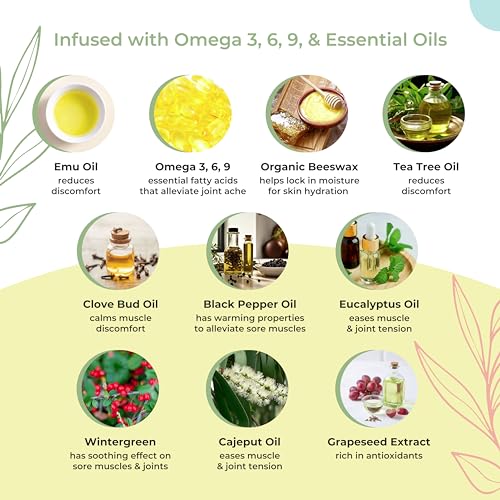 Infused with Omega 3, 6, 9, & Essential Oils

Emu Oil
reduces discomfort

Omega 3, 6, 9
essential fatty acids that alleviate joint ache

Organic Beeswax
helps lock in moisture for skin hydration

Tea Tree Oil
reduces discomfort

Clove Bud Oil
calms muscle discomfort

Black Pepper Oil
has warming properties to alleviate sore muscles

Eucalyptus Oil
eases muscle & joint tension

Wintergreen
has soothing effect on sore muscles & joints

Cajeput Oil
eases muscle & joint tension

Grapeseed Extract
rich in antioxidants