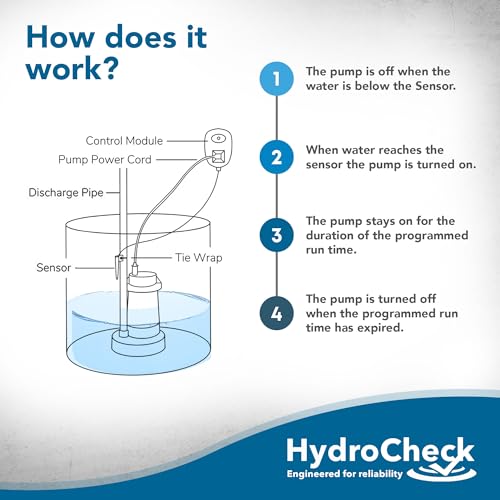 How does it work?

Control Module
Pump Power Cord
Discharge Pipe
Sensor
Tie Wrap

1 The pump is off when the water is below the Sensor.

2 When water reaches the sensor the pump is turned on.

3 The pump stays on for the duration of the programmed run time.

4 The pump is turned off when the programmed run time has expired.

HydroCheck
Engineered for reliability