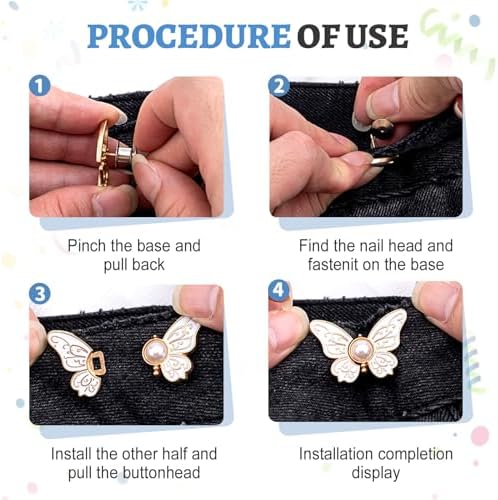 PROCEDURE OF USE

1

Pinch the base and pull back

2

Find the nail head and fastenit on the base

3

Install the other half and pull the buttonhead

4

Installation completion display