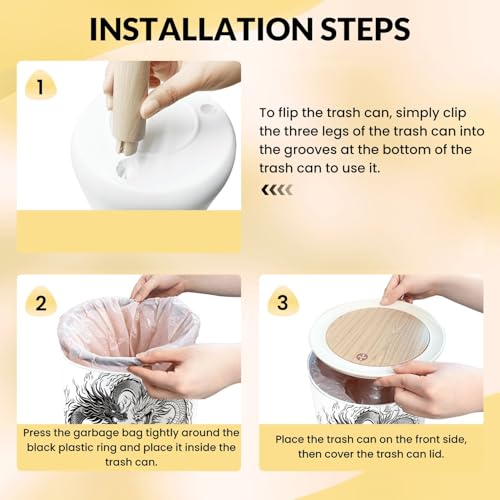 INSTALLATION STEPS

1

To flip the trash can, simply clip the three legs of the trash can into the grooves at the bottom of the trash can to use it.

2

Press the garbage bag tightly around the black plastic ring and place it inside the trash can.

3

Place the trash can on the front side, then cover the trash can lid.