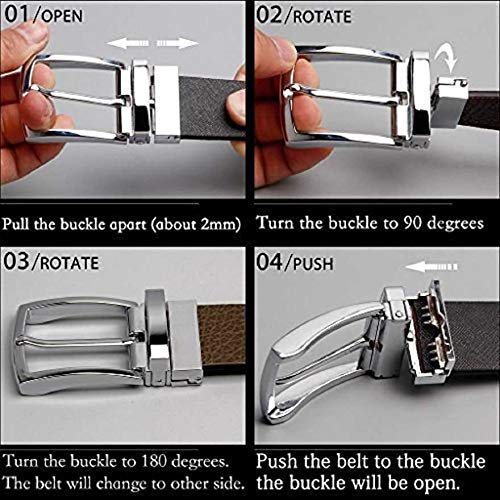 01/OPEN

Pull the buckle apart (about 2mm)

02/ROTATE

Turn the buckle to 90 degrees

03/ROTATE

Turn the buckle to 180 degrees. The belt will change to other side.

04/PUSH

Push the belt to the buckle the buckle will be open.