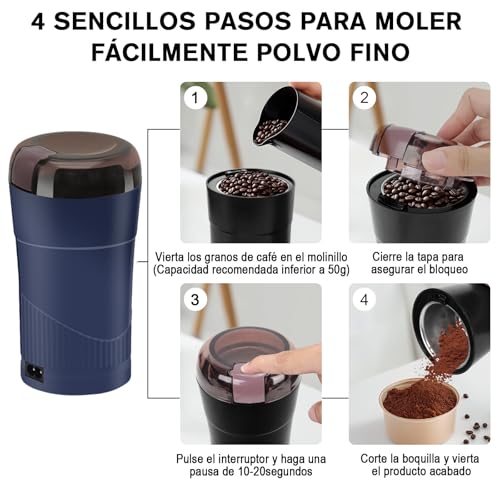 4 SENCILLOS PASOS PARA MOLER FÁCILMENTE POLVO FINO

1

Vierta los granos de café en el molinillo (Capacidad recomendada inferior a 50g)

2

Cierre la tapa para asegurar el bloqueo

3

Pulse el interruptor y haga una pausa de 10-20segundos

4

Corte la boquilla y vierta el producto acabado