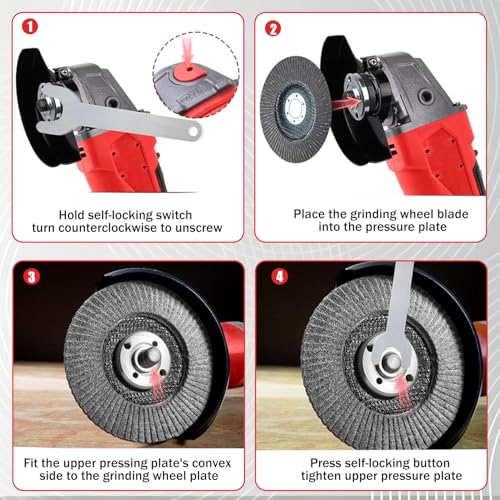 1

Hold self-locking switch turn counterclockwise to unscrew

2

Place the grinding wheel blade into the pressure plate

3

Fit the upper pressing plate's convex side to the grinding wheel plate

4

Press self-locking button tighten upper pressure plate