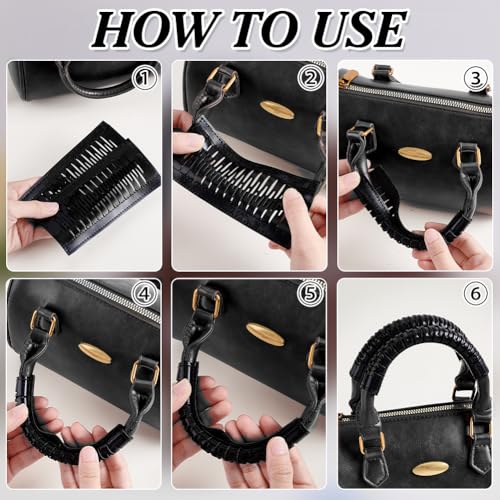 HOW TO USE

①

②

③

④

⑤

⑥