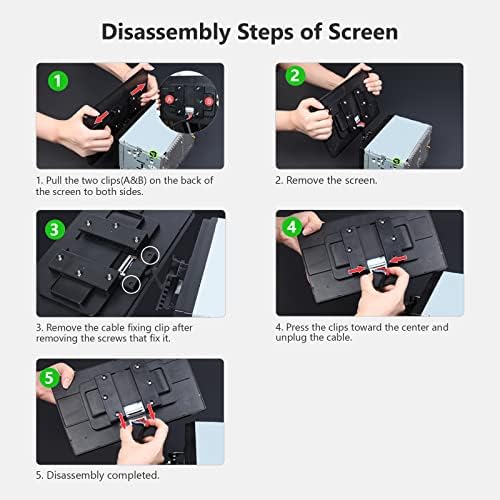 Disassembly Steps of Screen

1

A

B

1. Pull the two clips(A&B) on the back of the screen to both sides.

2

2. Remove the screen.

3

3. Remove the cable fixing clip after removing the screws that fix it.

4

4. Press the clips toward the center and unplug the cable.

5

5. Disassembly completed.