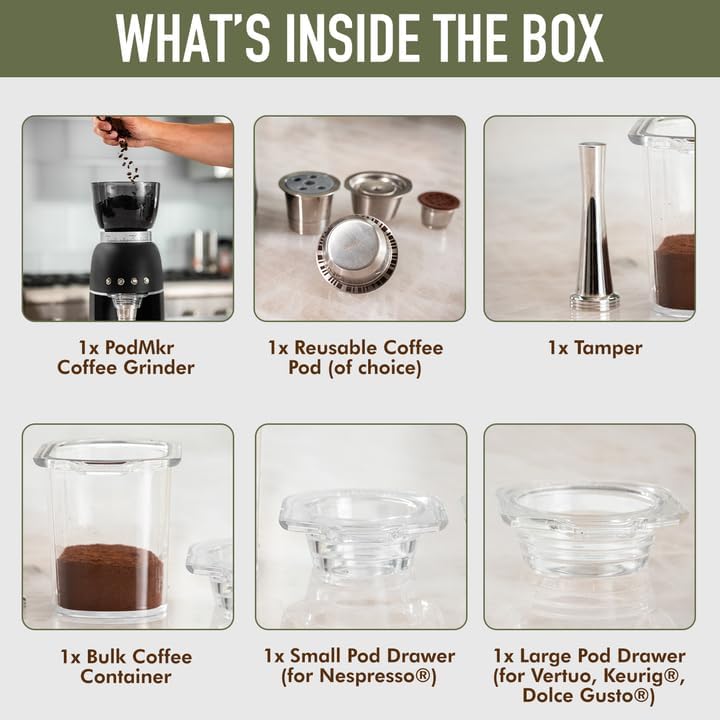 WHAT'S INSIDE THE BOX

1x PodMkr Coffee Grinder

1x Reusable Coffee Pod (of choice)

1x Tamper

1x Bulk Coffee Container

1x Small Pod Drawer (for Nespresso®)

1x Large Pod Drawer (for Vertuo, Keurig®, Dolce Gusto®)