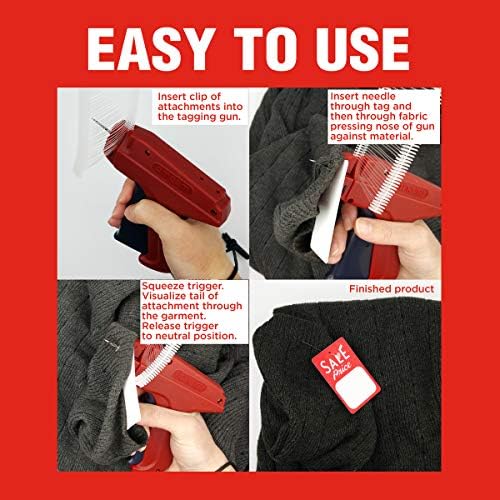 EASY TO USE

Insert clip of attachments into the tagging gun.

Insert needle through tag and then through fabric pressing nose of gun against material.

Squeeze trigger. Visualize tail of attachment through the garment. Release trigger to neutral position.

Finished product

SALE Price