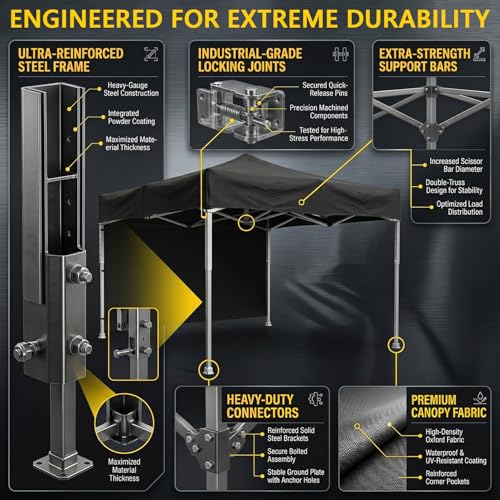 ENGINEERED FOR EXTREME DURABILITY

ULTRA-REINFORCED STEEL FRAME

Heavy-Gauge Steel Construction

Integrated Powder Coating

Maximized Material Thickness

Maximized Material Thickness

INDUSTRIAL-GRADE LOCKING JOINTS

Secured Quick-Release Pins

Precision Machined Components

Tested for High-Stress Performance

EXTRA-STRENGTH SUPPORT BARS

Increased Scissor Bar Diameter

Double-Truss Design for Stability

Optimized Load Distribution

HEAVY-DUTY CONNECTORS

Reinforced Solid Steel Brackets

Secure Bolted Assembly

Stable Ground Plate with Anchor Holes

PREMIUM CANOPY FABRIC

High-Density Oxford Fabric

Waterproof & UV-Resistant Coating

Reinforced Corner Pockets