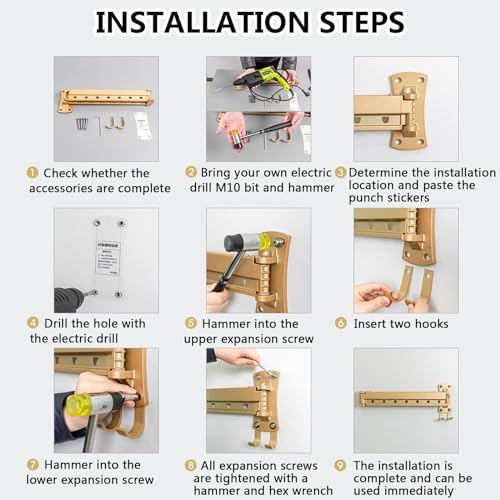 INSTALLATION STEPS

1 Check whether the accessories are complete

2 Bring your own electric drill M10 bit and hammer

3 Determine the installation location and paste the punch stickers

4 Drill the hole with the electric drill

5 Hammer into the upper expansion screw

6 Insert two hooks

7 Hammer into the lower expansion screw

8 All expansion screws are tightened with a hammer and hex wrench

9 The installation is complete and can be used immediately