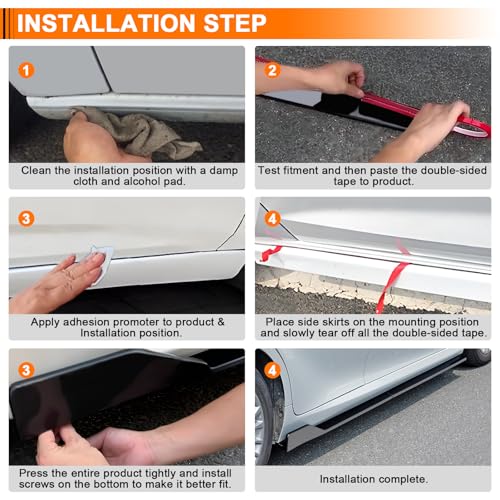 INSTALLATION STEP

1

Clean the installation position with a damp cloth and alcohol pad.

2

Test fitment and then paste the double-sided tape to product.

3

Apply adhesion promoter to product & Installation position.

4

Place side skirts on the mounting position and slowly tear off all the double-sided tape.

3

Press the entire product tightly and install screws on the bottom to make it better fit.

4

Installation complete.