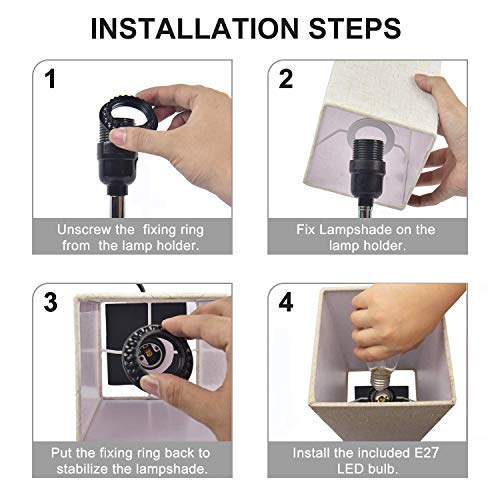 INSTALLATION STEPS

1

Unscrew the fixing ring from the lamp holder.

2

Fix Lampshade on the lamp holder.

3

Put the fixing ring back to stabilize the lampshade.

4

Install the included E27 LED bulb.