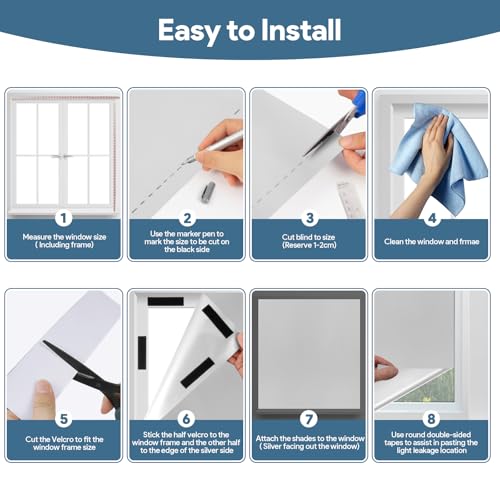 Easy to Install

1
Measure the window size ( Including frame)

2
Use the marker pen to mark the size to be cut on the black side

3
Cut blind to size (Reserve 1-2cm)

4
Clean the window and frmae

5
Cut the Velcro to fit the window frame size

6
Stick the half velcro to the window frame and the other half to the edge of the silver side

7
Attach the shades to the window ( Silver facing out the window)

8
Use round double-sided tapes to assist in pasting the light leakage location