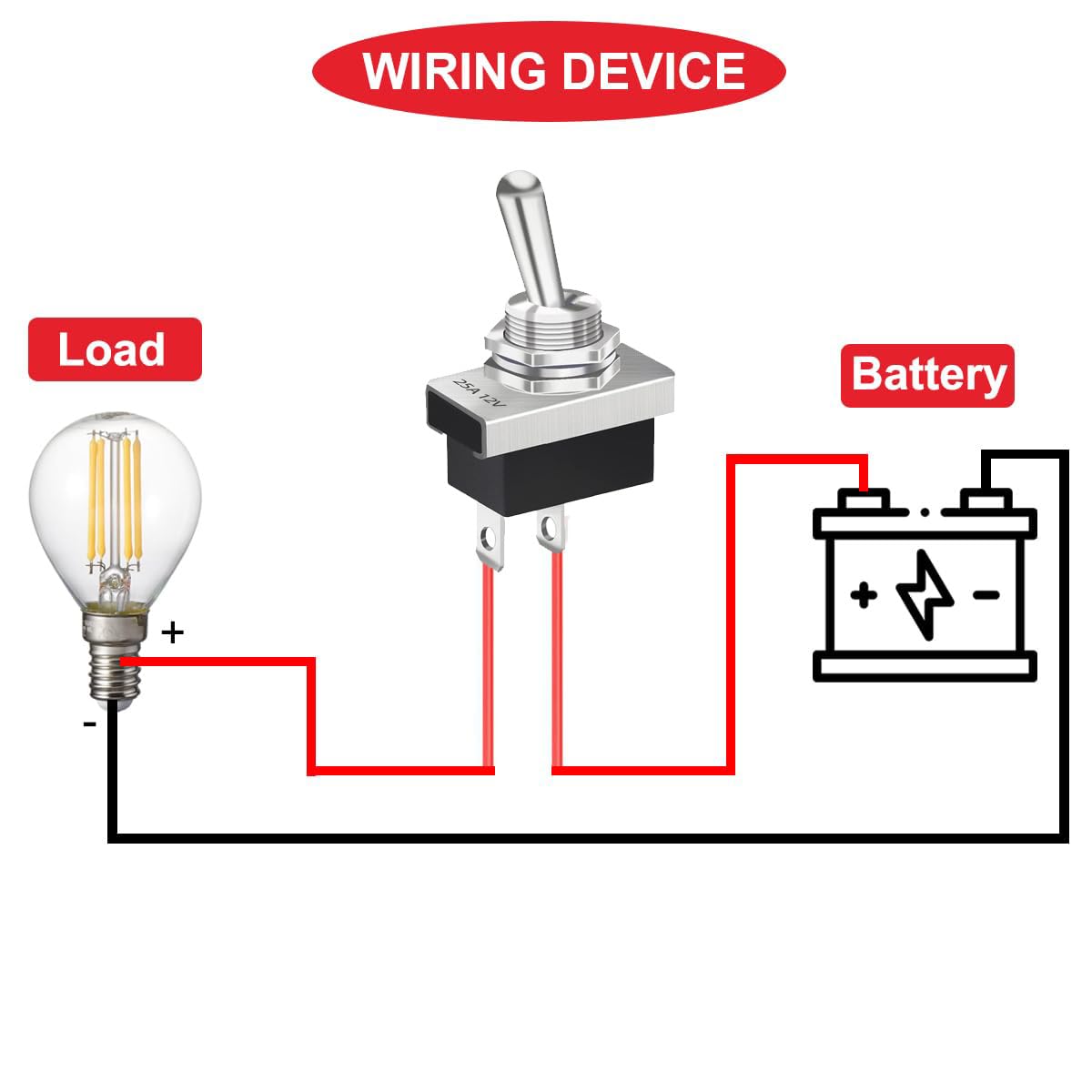 WIRING DEVICE

Load

25A 12V

Battery

+

-

+

-