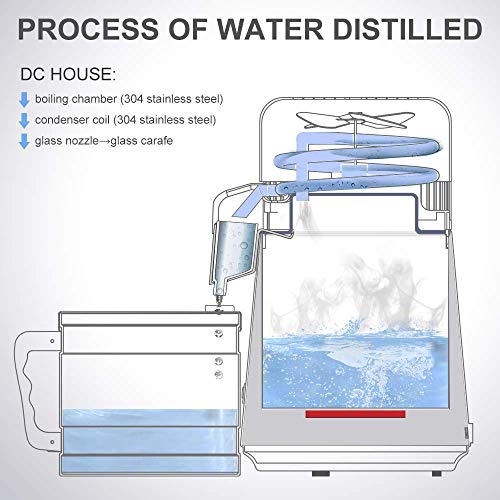 PROCESS OF WATER DISTILLED

DC HOUSE:

boiling chamber (304 stainless steel)

condenser coil (304 stainless steel)

glass nozzle→glass carafe